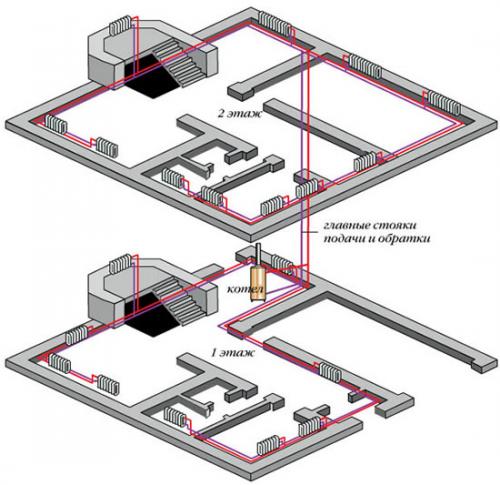 2 этаж

главные стояки подачи и обратки

котел

1 этаж